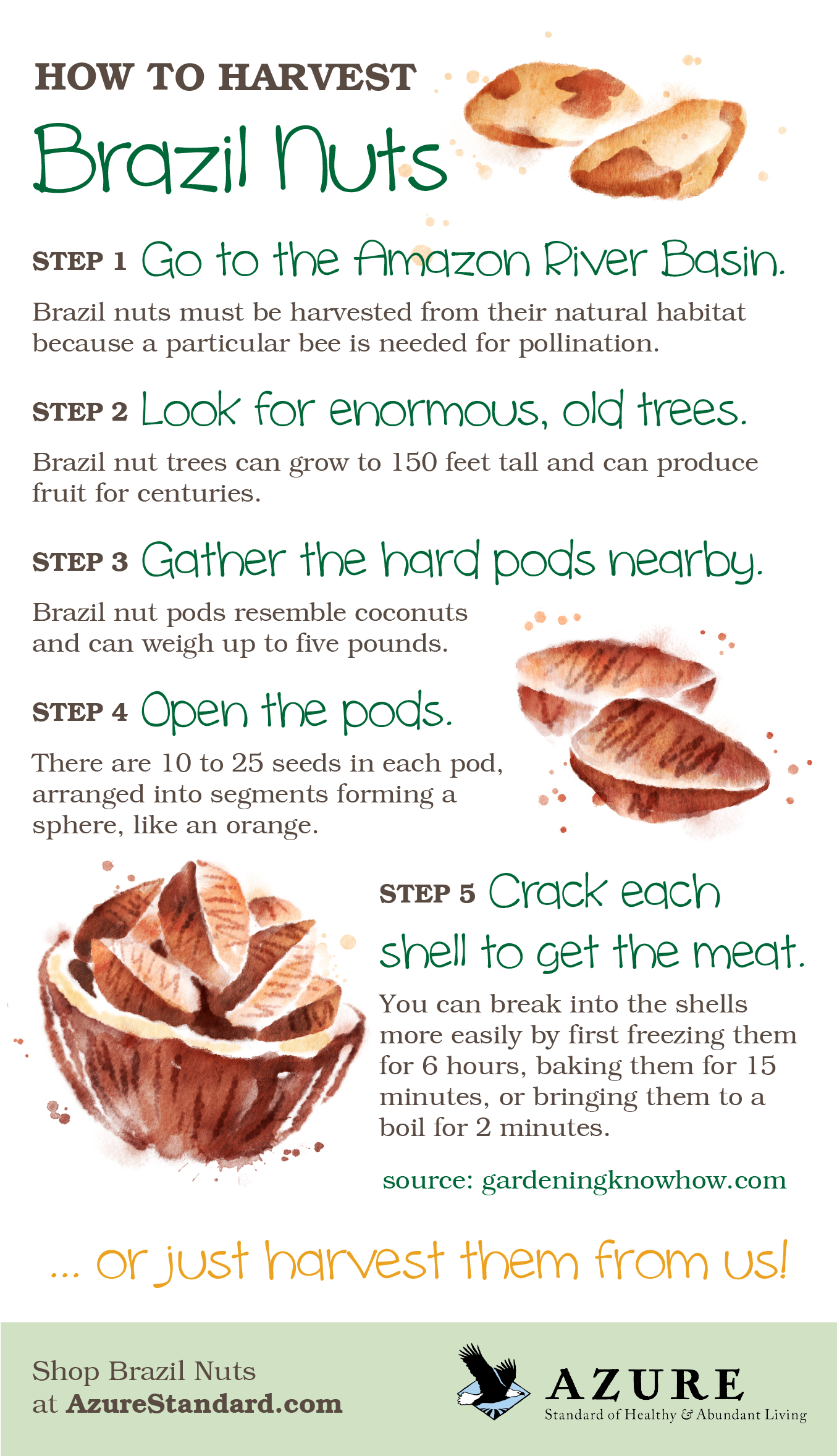 HOW TO HARVEST
Brazil Nuts

STEP 1 Go to the Amazon River Basin.

Brazil nuts must be harvested from their natural habitat because a particular bee is needed for pollination.

STEP 2 Look for enormous, old trees.

Brazil nut trees can grow to 150 feet tall and can produce fruit for centuries.

STEP 3 Gather the hard pods nearby.

Brazil nut pods resemble coconuts and can weigh up to five pounds.

STEP 4 Open the pods.

There are 10 to 25 seeds in each pod, arranged into segments forming a sphere, like an orange.

STEP 5 Crack each shell to get the meat.

You can break into the shells more easily by first freezing them for 6 hours, baking them for 15 minutes, or bringing them to a boil for 2 minutes.

source: gardeningknowhow.com

... or just harvest them from us!

Shop Brazil Nuts at AzureStandard.com

AZURE
Standard of Healthy & Abundant Living